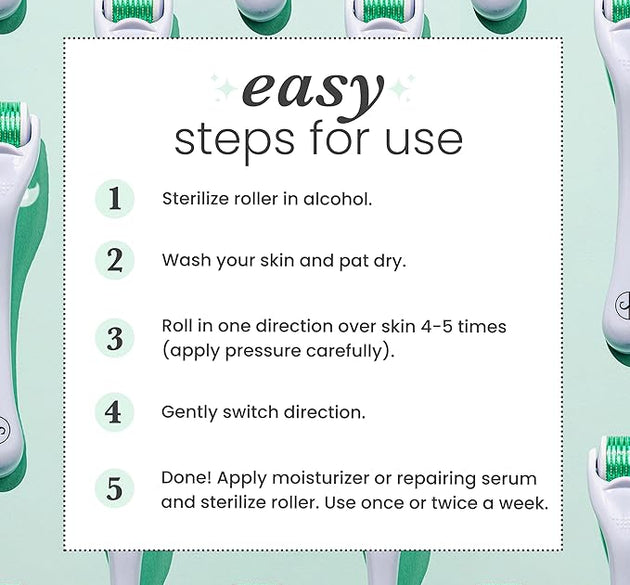 easy
steps for use

1 Sterilize roller in alcohol.

2 Wash your skin and pat dry.

3 Roll in one direction over skin 4-5 times (apply pressure carefully).

4 Gently switch direction.

5 Done! Apply moisturizer or repairing serum and sterilize roller. Use once or twice a week.